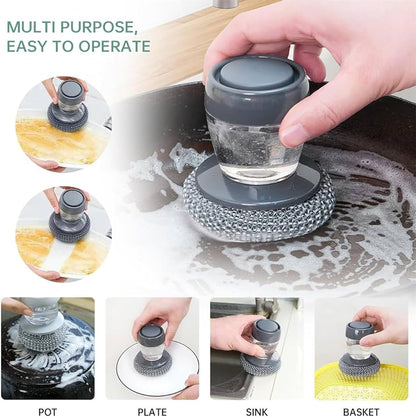 MULTI PURPOSE,
EASY TO OPERATE

POT

PLATE

SINK

BASKET